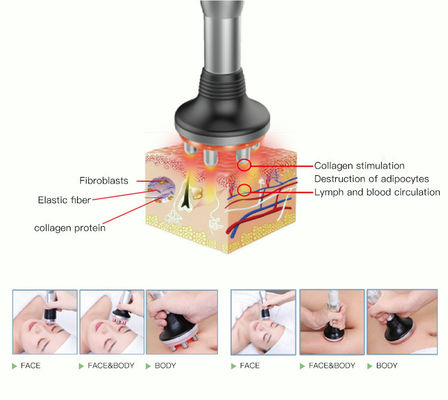 Fibroblasts
Elastic fiber
collagen protein

Collagen stimulation
Destruction of adipocytes
Lymph and blood circulation

FACE
FACE&BODY
BODY

FACE
FACE&BODY
BODY